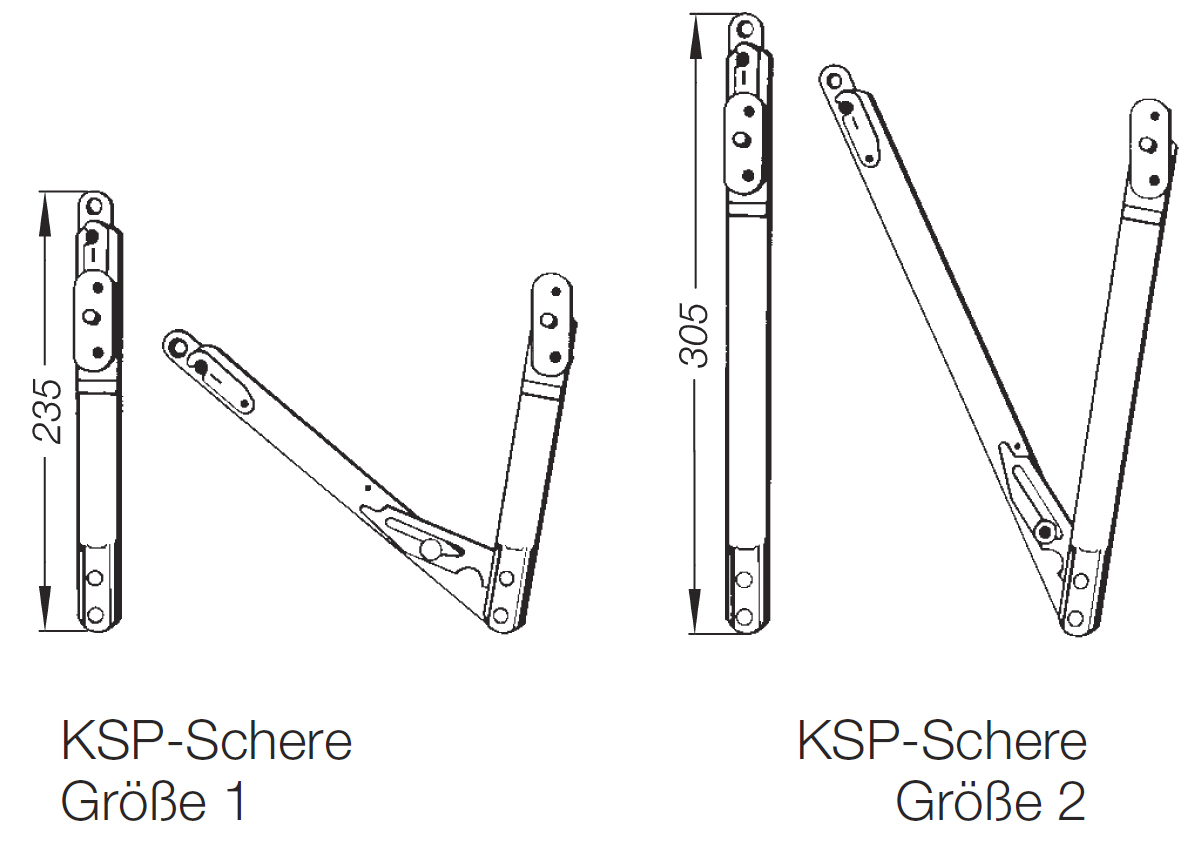 235

305

KSP-Schere
Größe 1

KSP-Schere
Größe 2