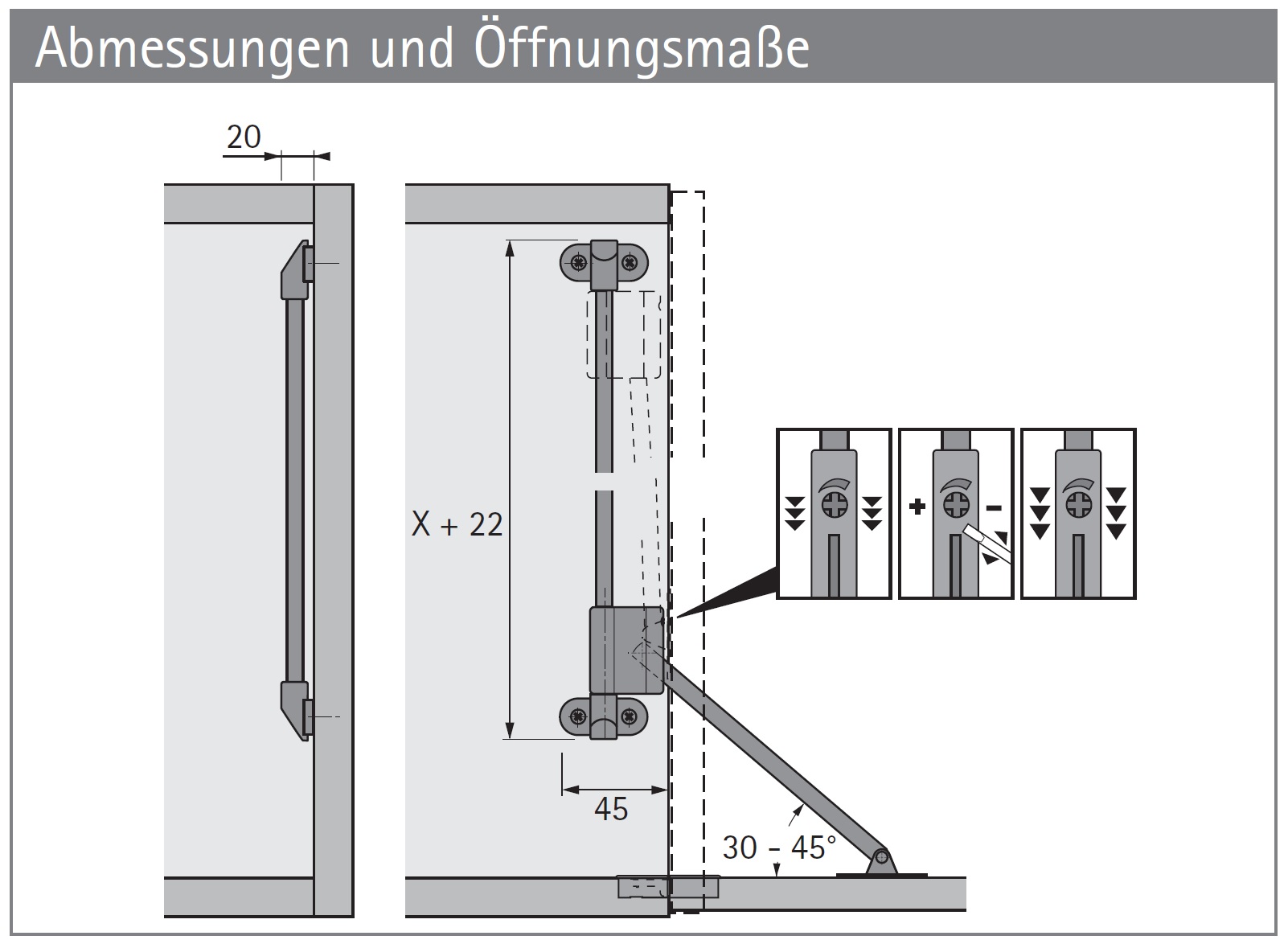 Abmessungen und Öffnungsmaße

20

X + 22

45

30 - 45°

+

-