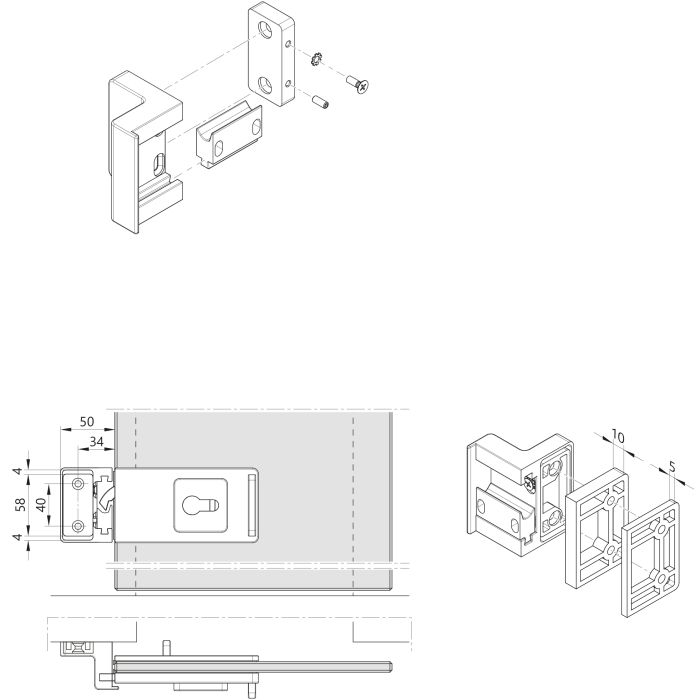 50
34
4
58
40
4
10
5