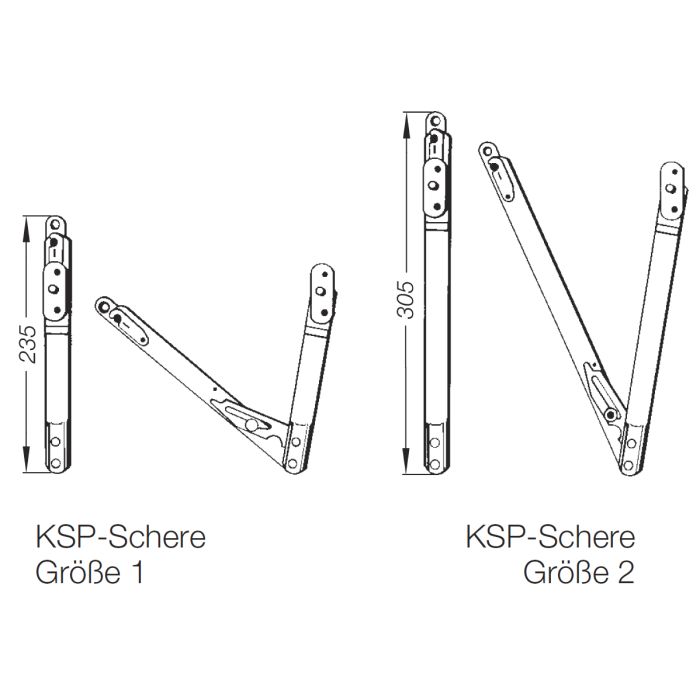 235

305

KSP-Schere
Größe 1

KSP-Schere
Größe 2