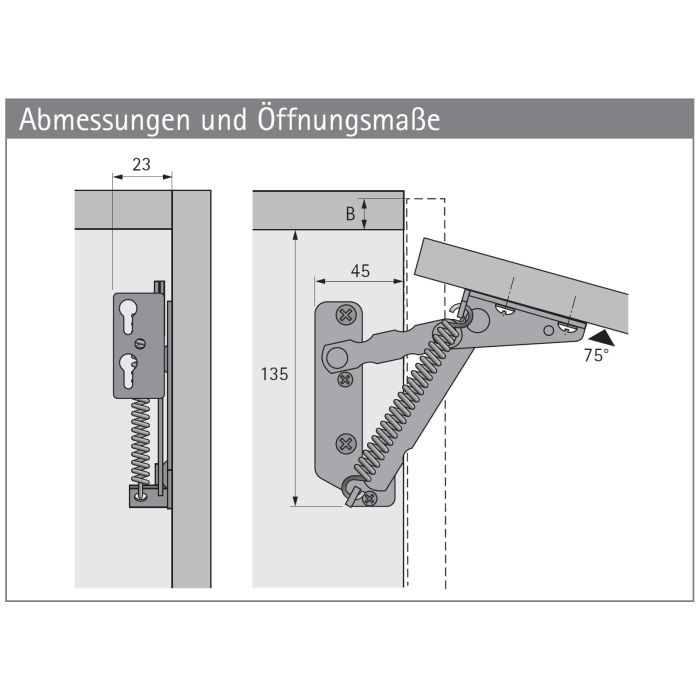 Abmessungen und Öffnungsmaße

23

B

45

135

75°