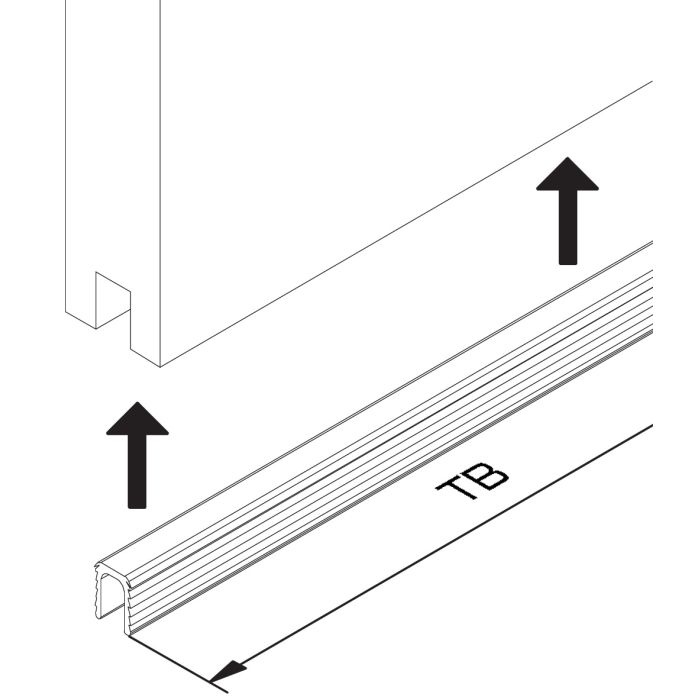 TB