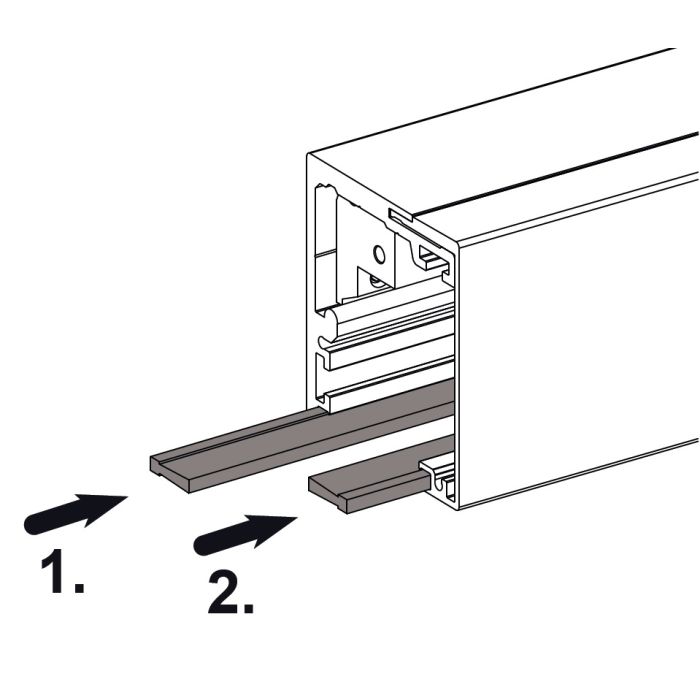 1.

2.