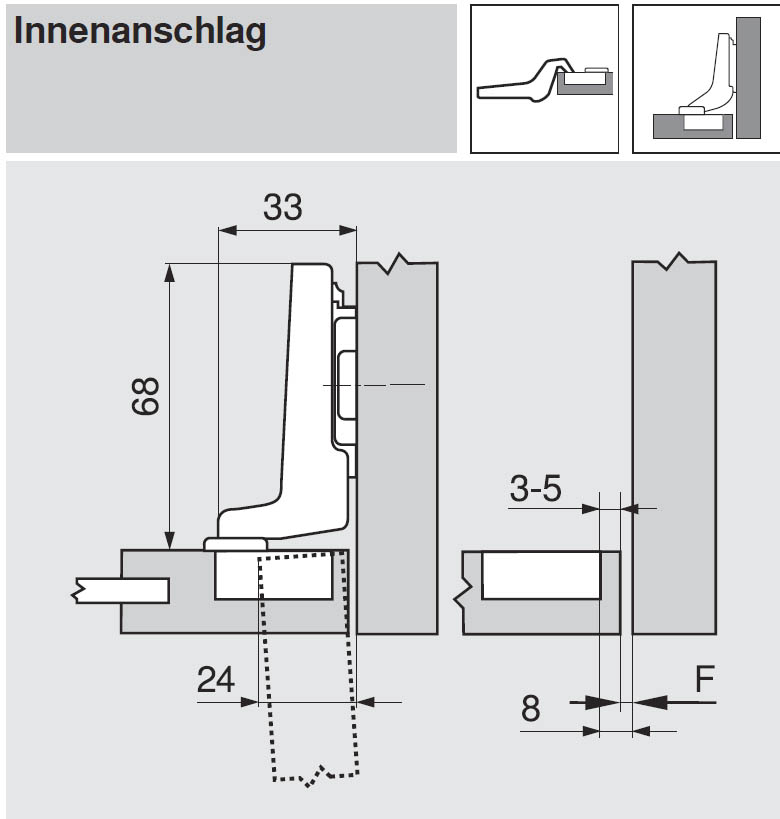 Innenanschlag

33

68

24

3-5

F

8