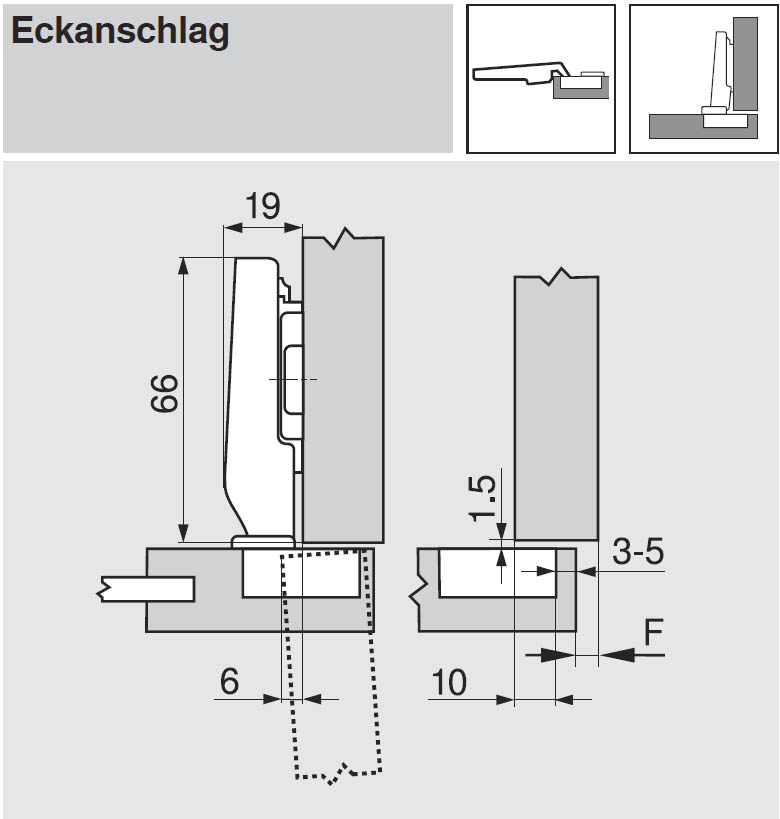 Eckanschlag

19

66

6

1.5

3-5

F

10