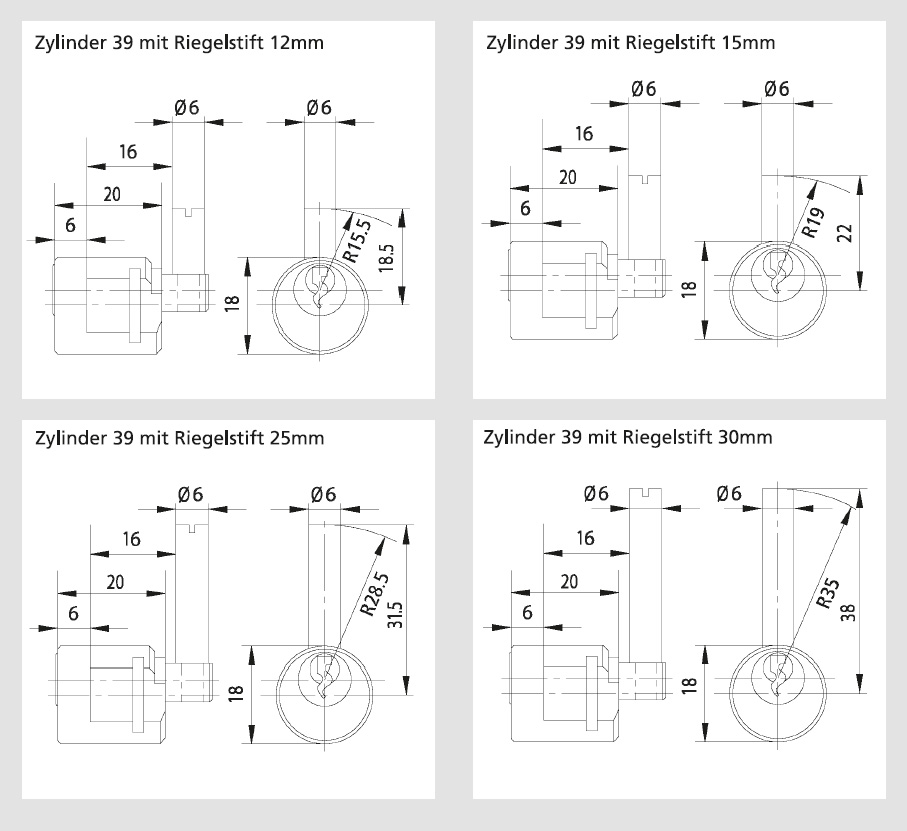 Zylinder 39 mit Riegelstift 12mm

Ø6
Ø6
16
20
6
R15.5
18.5
18

Zylinder 39 mit Riegelstift 15mm

Ø6
Ø6
16
20
6
R19
22
18

Zylinder 39 mit Riegelstift 25mm

Ø6
Ø6
16
20
6
R28.5
31.5
18

Zylinder 39 mit Riegelstift 30mm

Ø6
Ø6
16
20
6
R35
38
18