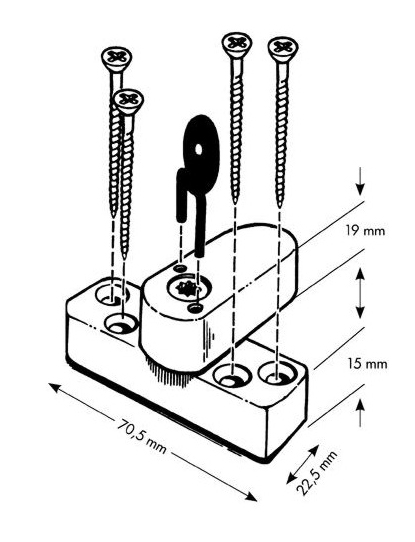 19 mm

15 mm

70,5 mm

22,5 mm