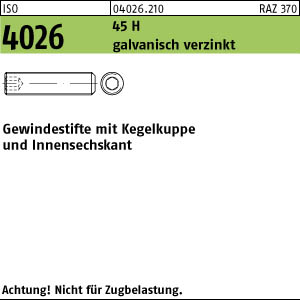 ISO 04026.210 RAZ 370

4026

45 H
galvanisch verzinkt

Gewindestifte mit Kegelkuppe
und Innensechskant

Achtung! Nicht für Zugbelastung.