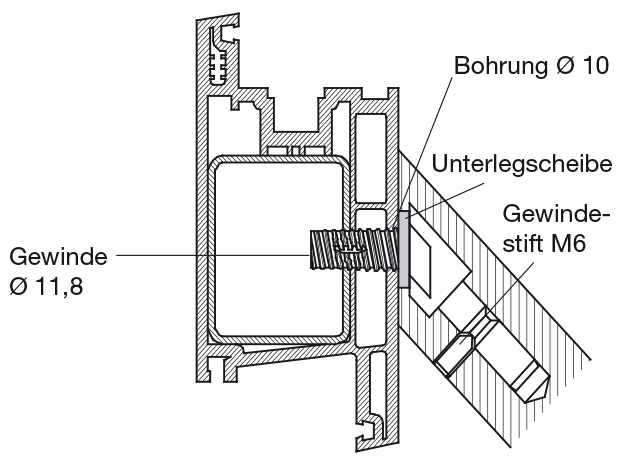 Bohrung Ø 10

Unterlegscheibe

Gewindestift M6

Gewinde Ø 11,8