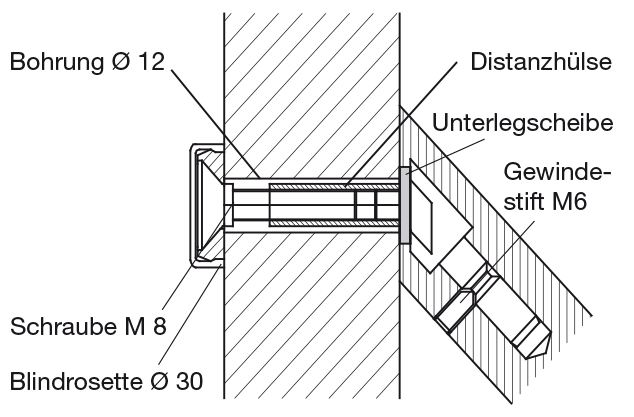 Bohrung Ø 12

Distanzhülse

Unterlegscheibe

Gewindestift M6

Schraube M 8

Blindrosette Ø 30